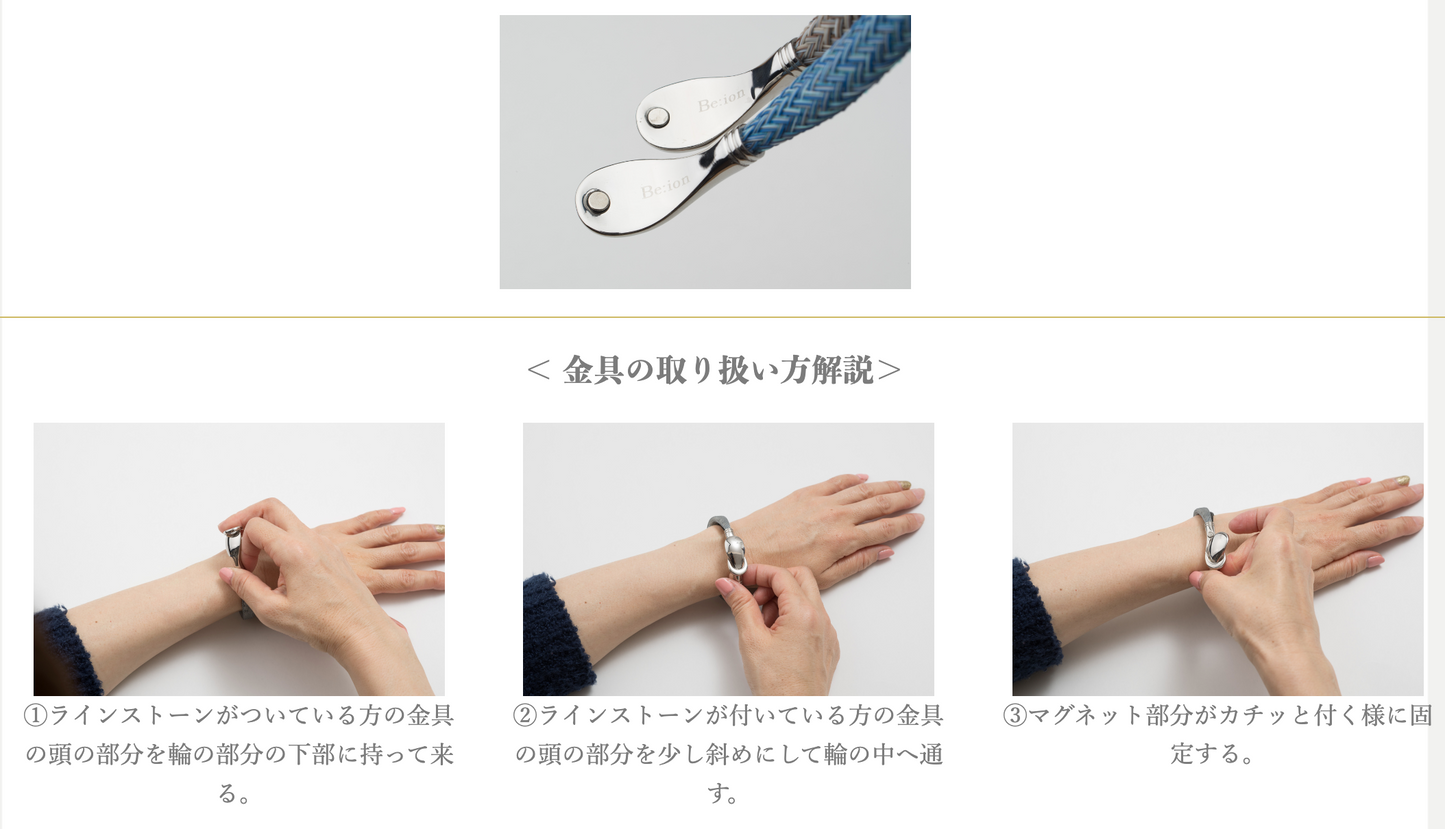 Be:ion

Be:ion

< 金具の取り扱い方解説>

①ラインストーンがついている方の金具の頭の部分を輪の部分の下部に持って来る。

②ラインストーンが付いている方の金具の頭の部分を少し斜めにして輪の中へ通す。

③マグネット部分がカチッと付く様に固定する。